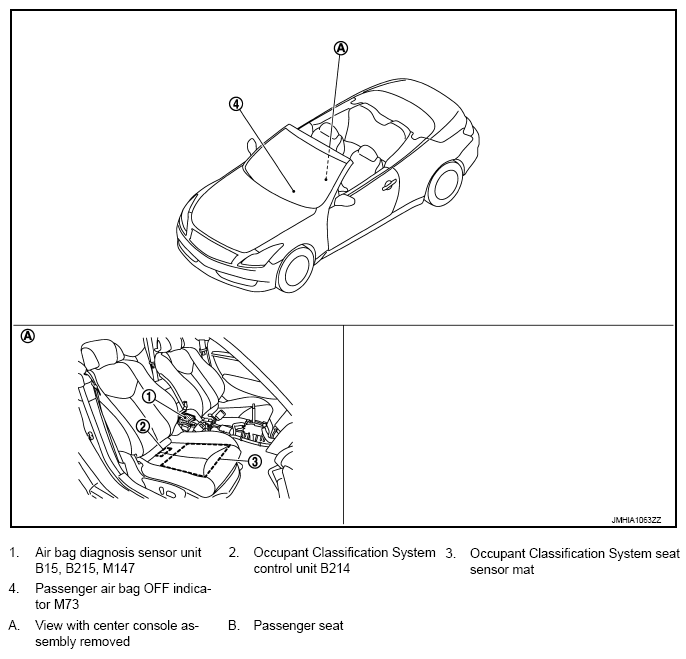 A

4

A

1

2

3

JMHIA1063ZZ

1. Air bag diagnosis sensor unit B15, B215, M147

2. Occupant Classification System control unit B214

3. Occupant Classification System seat sensor mat

4. Passenger air bag OFF indicator M73

A. View with center console assembly removed

B. Passenger seat