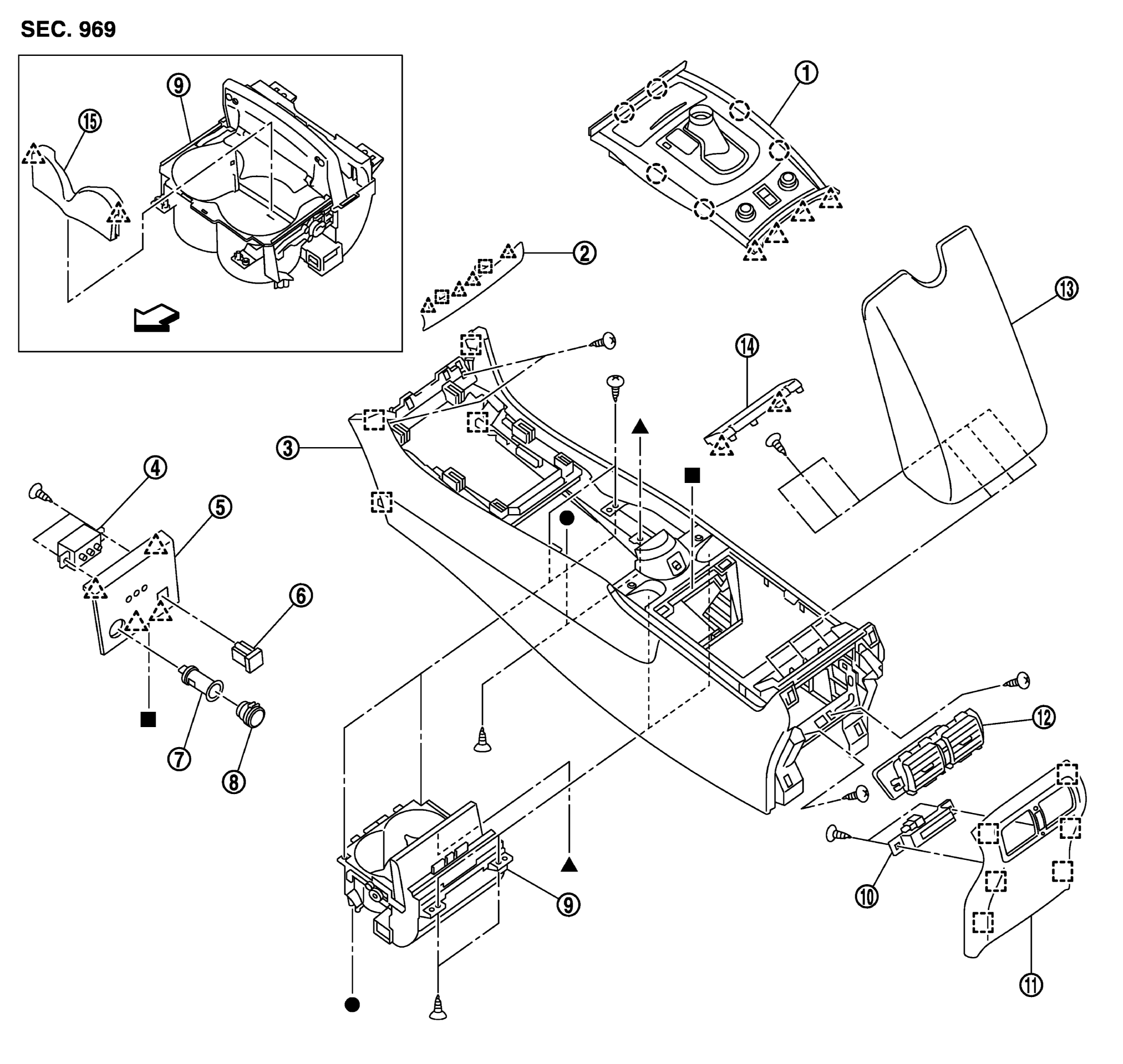 SEC. 969

⑨
⑮
①
②
⑬
⑭
③
④
⑤
⑥
⑦
⑧
⑫
⑨
⑩
⑪