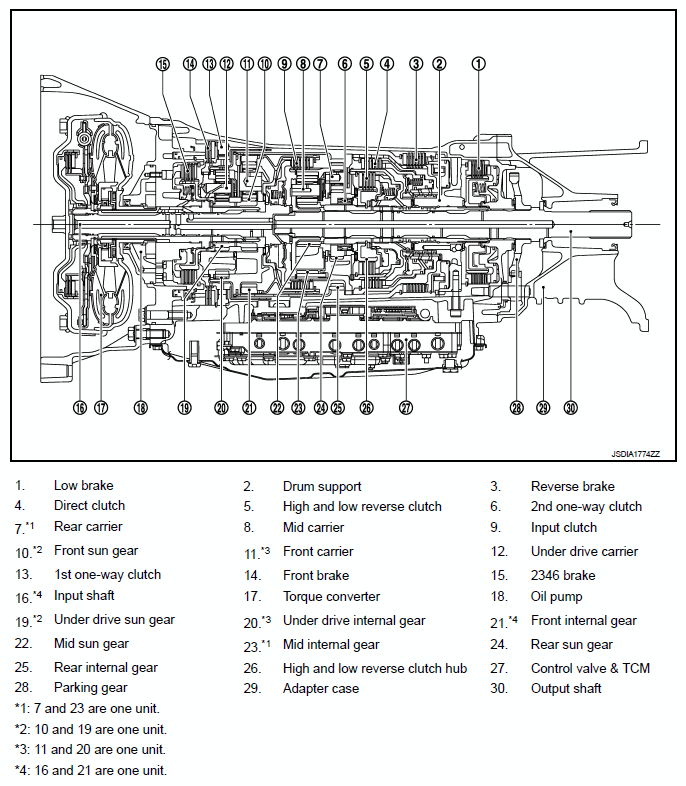 15 14 13 12 11 10 9 8 7 6 5 4 3 2 1

16 17 18 19 20 21 22 23 24 25 26 27 28 29 30

JSDIA1774ZZ

| | | | | | |
|---|---|---|---|---|---|
| 1. | Low brake | 2. | Drum support | 3. | Reverse brake |
| 4. | Direct clutch | 5. | High and low reverse clutch | 6. | 2nd one-way clutch |
| 7.*1 | Rear carrier | 8. | Mid carrier | 9. | Input clutch |
| 10.*2 | Front sun gear | 11.*3 | Front carrier | 12. | Under drive carrier |
| 13. | 1st one-way clutch | 14. | Front brake | 15. | 2346 brake |
| 16.*4 | Input shaft | 17. | Torque converter | 18. | Oil pump |
| 19.*2 | Under drive sun gear | 20.*3 | Under drive internal gear | 21.*4 | Front internal gear |
| 22. | Mid sun gear | 23.*1 | Mid internal gear | 24. | Rear sun gear |
| 25. | Rear internal gear | 26. | High and low reverse clutch hub | 27. | Control valve & TCM |
| 28. | Parking gear | 29. | Adapter case | 30. | Output shaft |

*1: 7 and 23 are one unit.
*2: 10 and 19 are one unit.
*3: 11 and 20 are one unit.
*4: 16 and 21 are one unit.