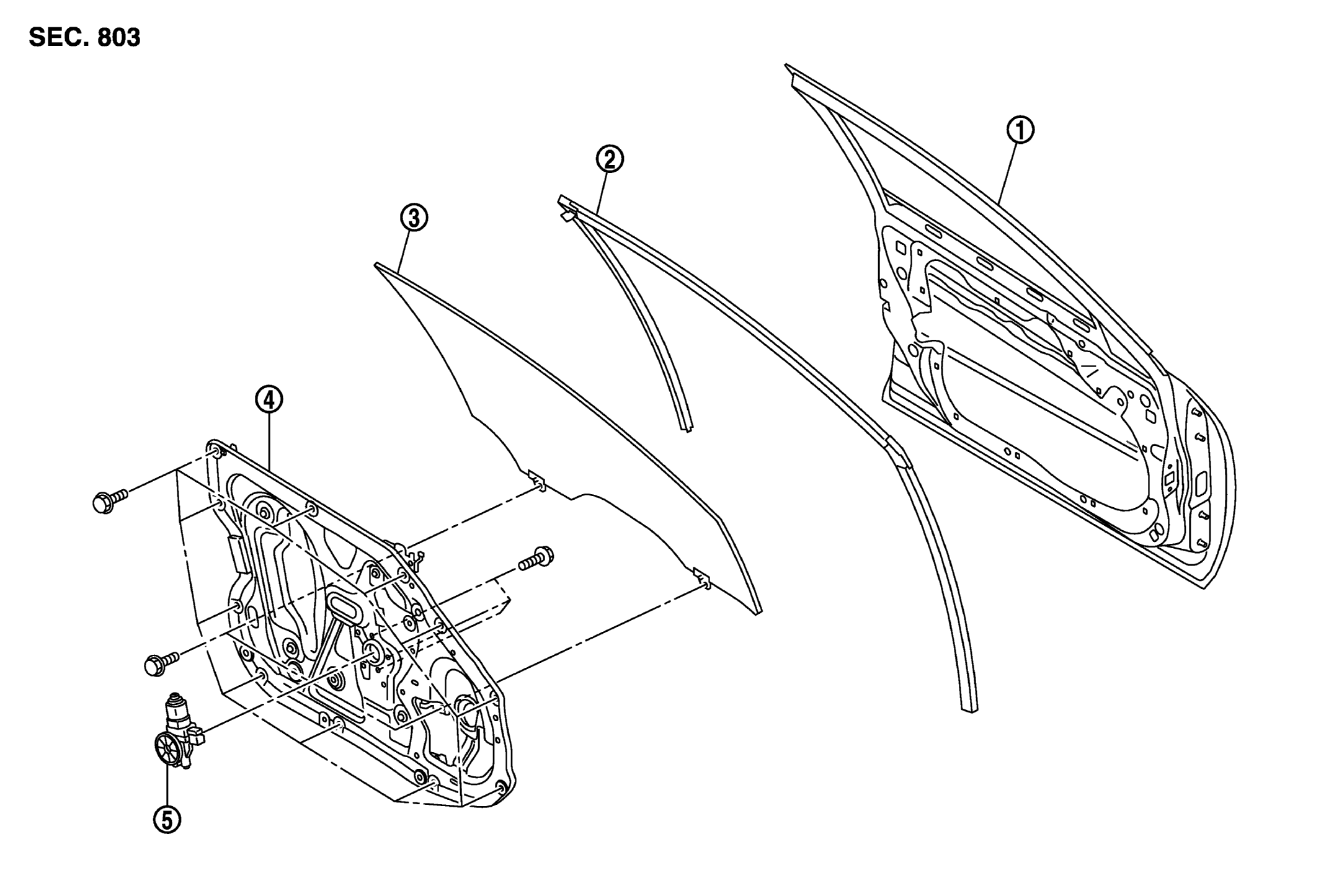 SEC. 803

①

②

③

④

⑤