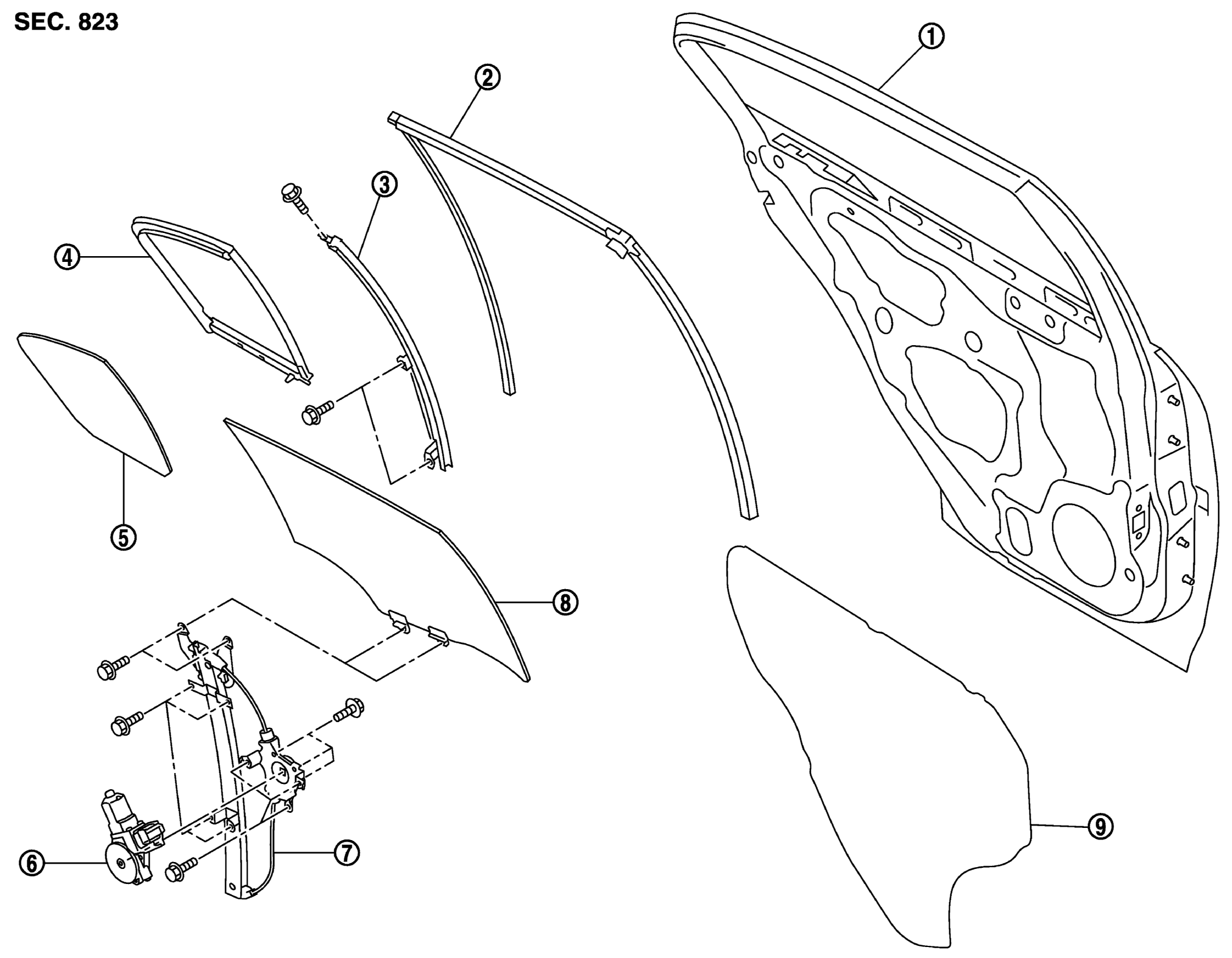 SEC. 823

①
②
③
④
⑤
⑧
⑥
⑦
⑨