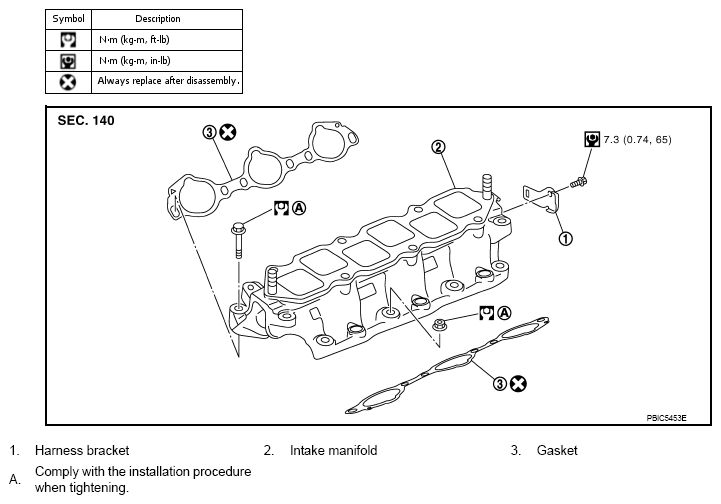 | Symbol | Description |
|---|---|
| | N·m (kg-m, ft-lb) |
| | N·m (kg-m, in-lb) |
| | Always replace after disassembly. |

SEC. 140

3

2

7.3 (0.74, 65)

A

1

A

3

PBIC5453E

1. Harness bracket
2. Intake manifold
3. Gasket

A. Comply with the installation procedure when tightening.