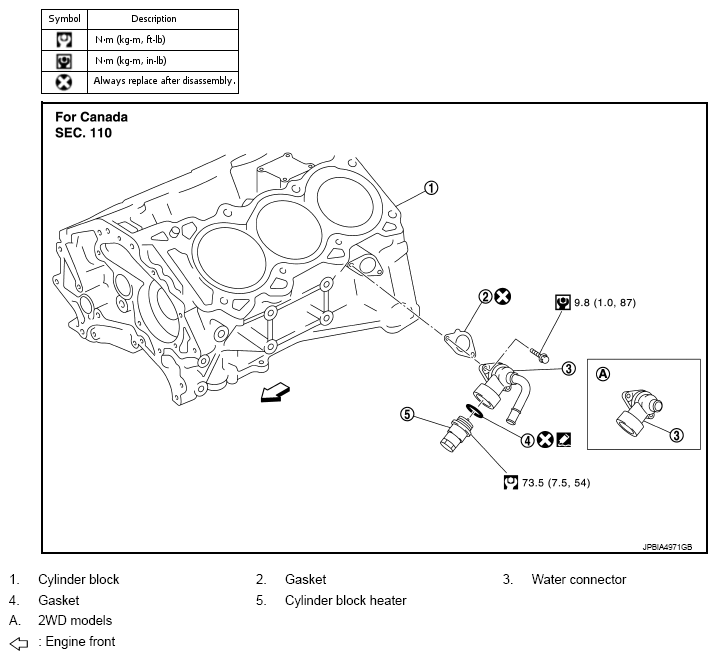 | Symbol | Description |
|---|---|
| | N·m (kg-m, ft-lb) |
| | N·m (kg-m, in-lb) |
| | Always replace after disassembly. |

For Canada
SEC. 110

1
2
9.8 (1.0, 87)
3
A
3
5
4
73.5 (7.5, 54)

JPBIA4971GB

1. Cylinder block
2. Gasket
3. Water connector
4. Gasket
5. Cylinder block heater
A. 2WD models
: Engine front