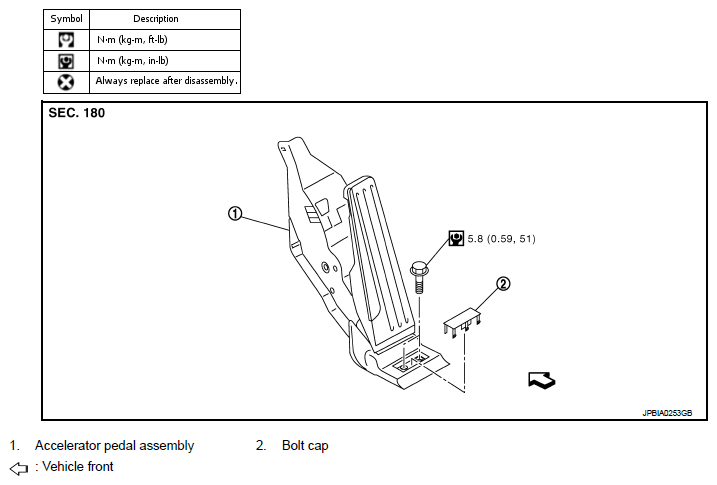 | Symbol | Description |
|---|---|
|  | N·m (kg-m, ft-lb) |
|  | N·m (kg-m, in-lb) |
|  | Always replace after disassembly. |

SEC. 180

①

5.8 (0.59, 51)

②

JPBIA0253GB

1. Accelerator pedal assembly
2. Bolt cap

: Vehicle front