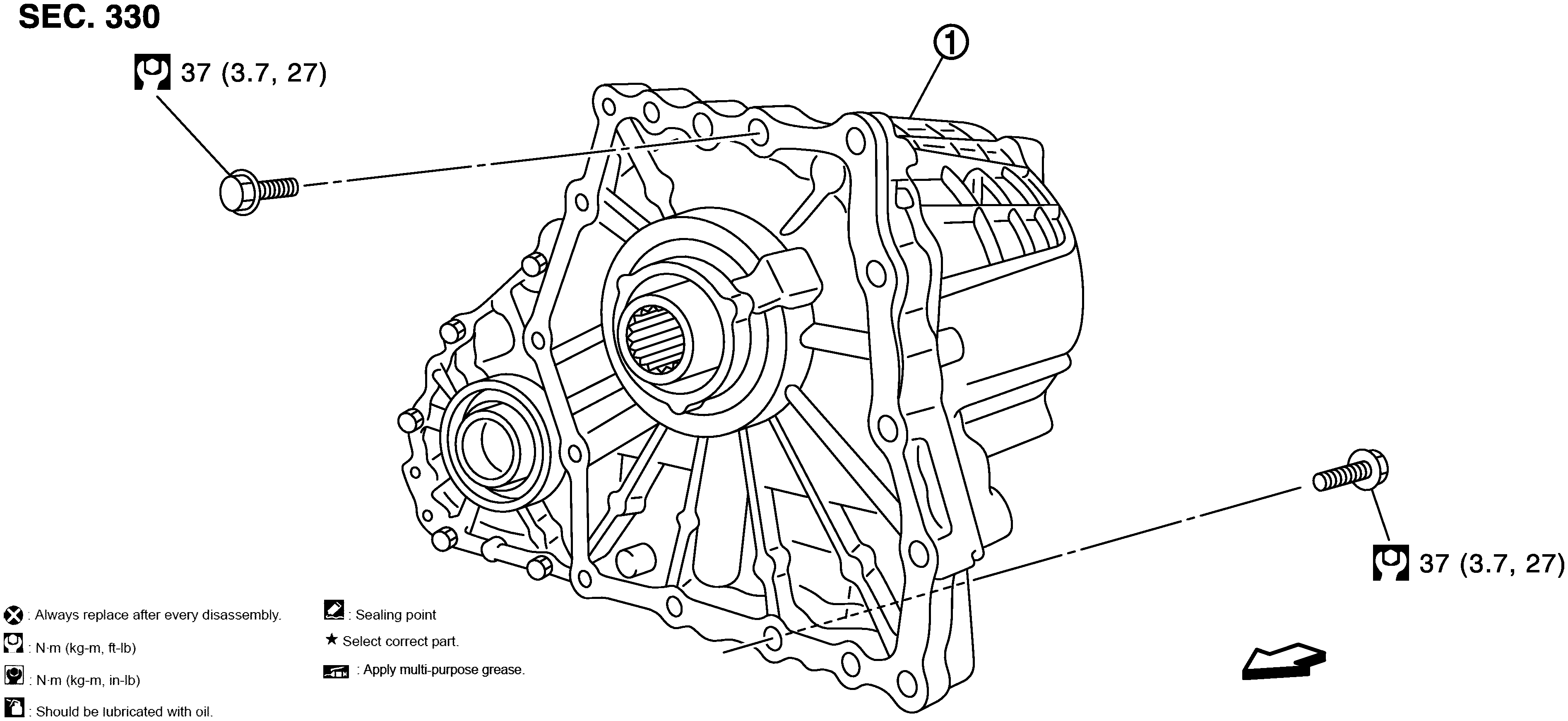 SEC. 330

37 (3.7, 27)

1

37 (3.7, 27)

: Always replace after every disassembly.

: N·m (kg-m, ft-lb)

: N·m (kg-m, in-lb)

: Should be lubricated with oil.

: Sealing point

★ Select correct part.

: Apply multi-purpose grease.