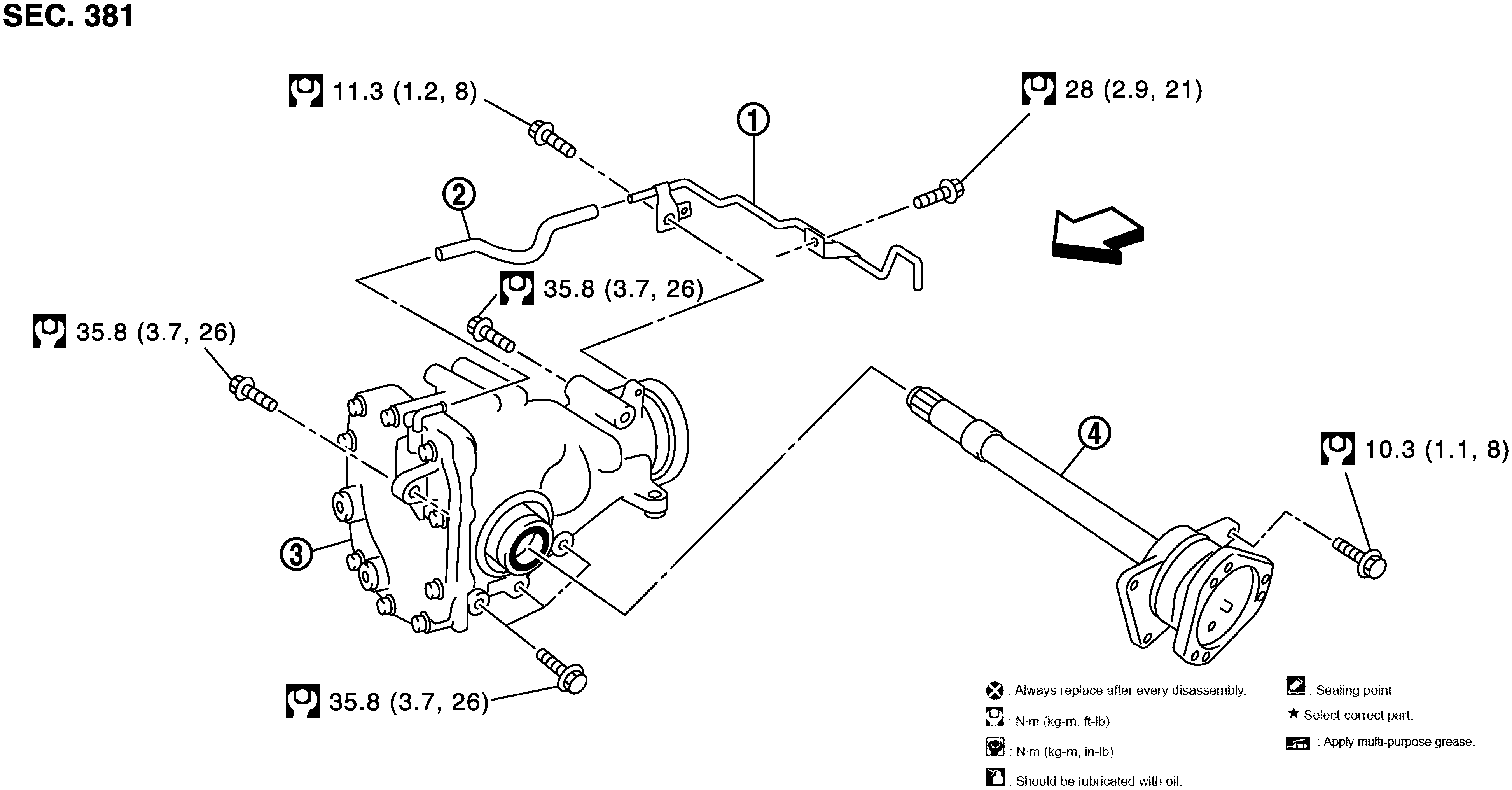 SEC. 381

11.3 (1.2, 8)

28 (2.9, 21)

①

②

35.8 (3.7, 26)

35.8 (3.7, 26)

④

10.3 (1.1, 8)

③

35.8 (3.7, 26)

: Always replace after every disassembly.

: N·m (kg-m, ft-lb)

: N·m (kg-m, in-lb)

: Should be lubricated with oil.

: Sealing point

★ Select correct part.

: Apply multi-purpose grease.