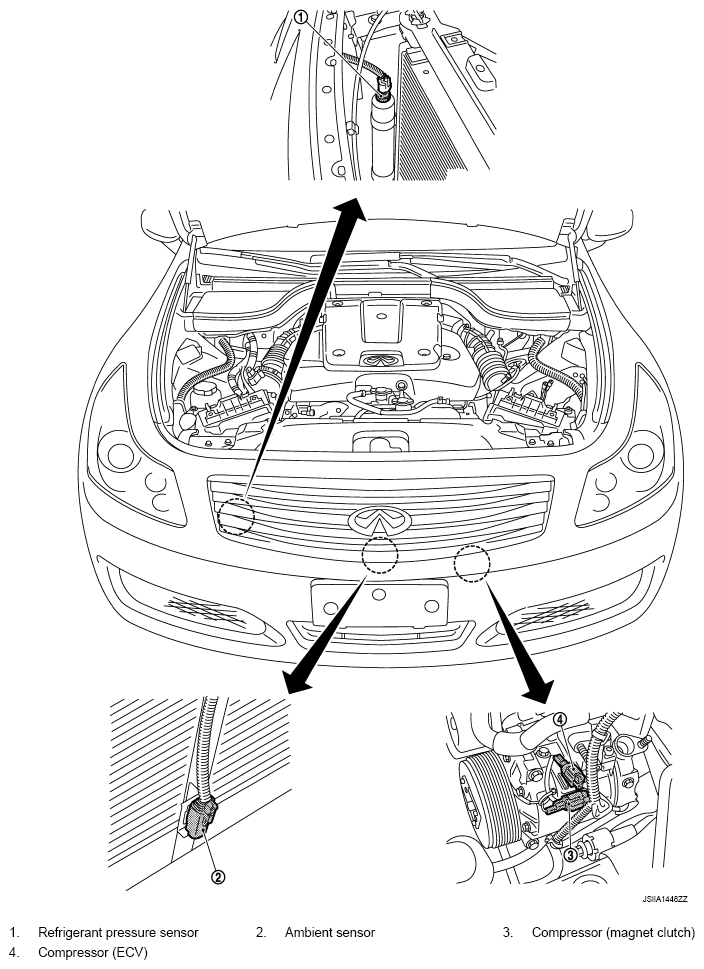 ①

②

④

③

JSIIA1448ZZ

1. Refrigerant pressure sensor
2. Ambient sensor
3. Compressor (magnet clutch)
4. Compressor (ECV)