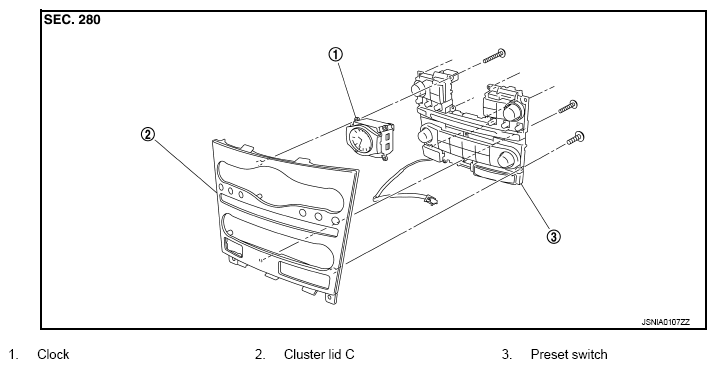 SEC. 280

①

②

③

JSNIA0107ZZ

1. Clock
2. Cluster lid C
3. Preset switch