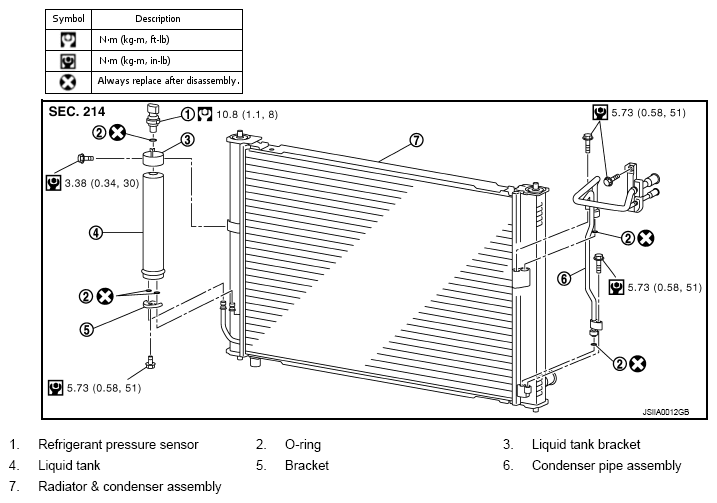 | Symbol | Description |
|---|---|
| | N·m (kg-m, ft-lb) |
| | N·m (kg-m, in-lb) |
| | Always replace after disassembly. |

SEC. 214

1 10.8 (1.1, 8)

2

3

3.38 (0.34, 30)

4

2

5

5.73 (0.58, 51)

7

5.73 (0.58, 51)

2

6

5.73 (0.58, 51)

2

JSIIA0012GB

1. Refrigerant pressure sensor
2. O-ring
3. Liquid tank bracket
4. Liquid tank
5. Bracket
6. Condenser pipe assembly
7. Radiator & condenser assembly