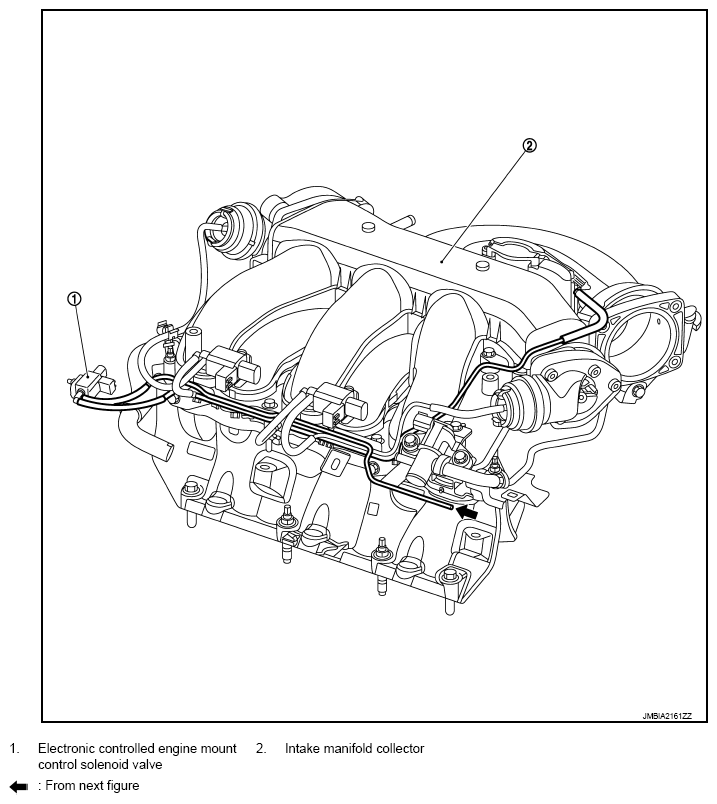 ②

①

JMBIA2161ZZ

1. Electronic controlled engine mount control solenoid valve

2. Intake manifold collector

: From next figure