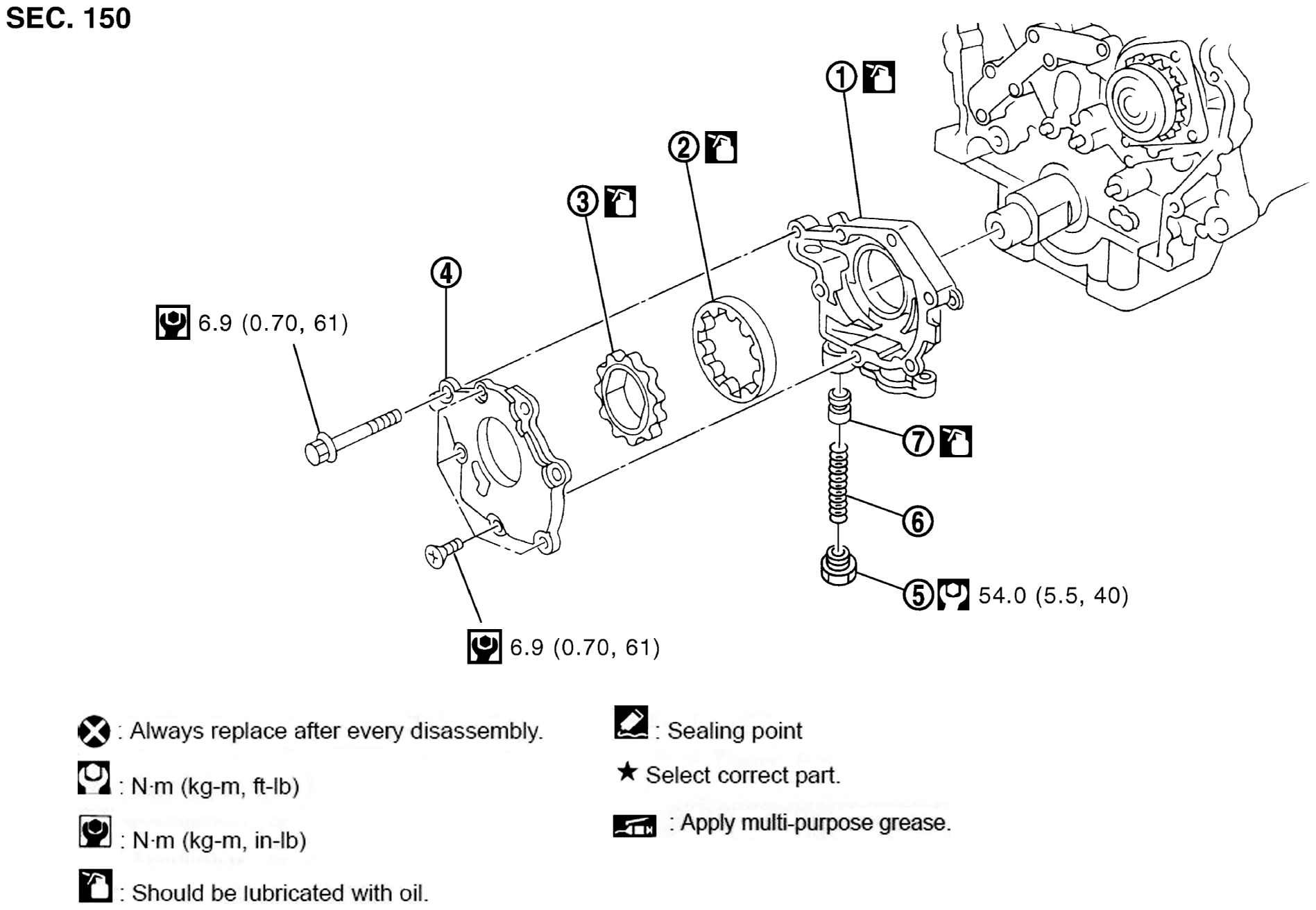 SEC. 150

①

②

③

④

6.9 (0.70, 61)

⑦

⑥

⑤ 54.0 (5.5, 40)

6.9 (0.70, 61)

: Always replace after every disassembly.

: N·m (kg-m, ft-lb)

: N·m (kg-m, in-lb)

: Should be lubricated with oil.

: Sealing point

★ Select correct part.

: Apply multi-purpose grease.