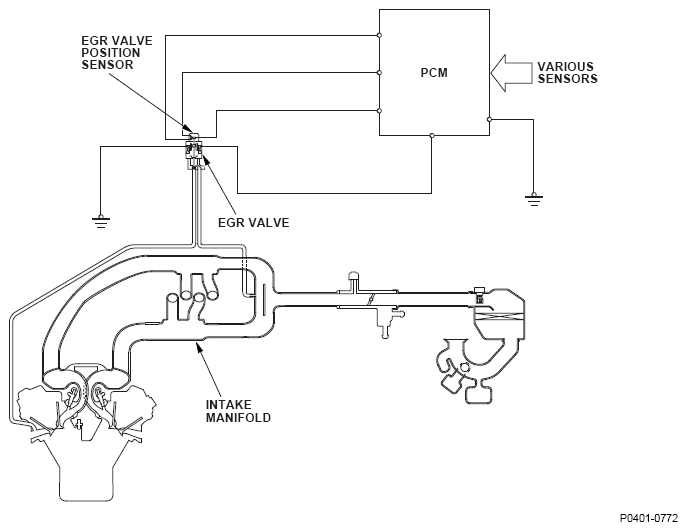 EGR VALVE POSITION SENSOR

PCM

VARIOUS SENSORS

EGR VALVE

INTAKE MANIFOLD

P0401-0772