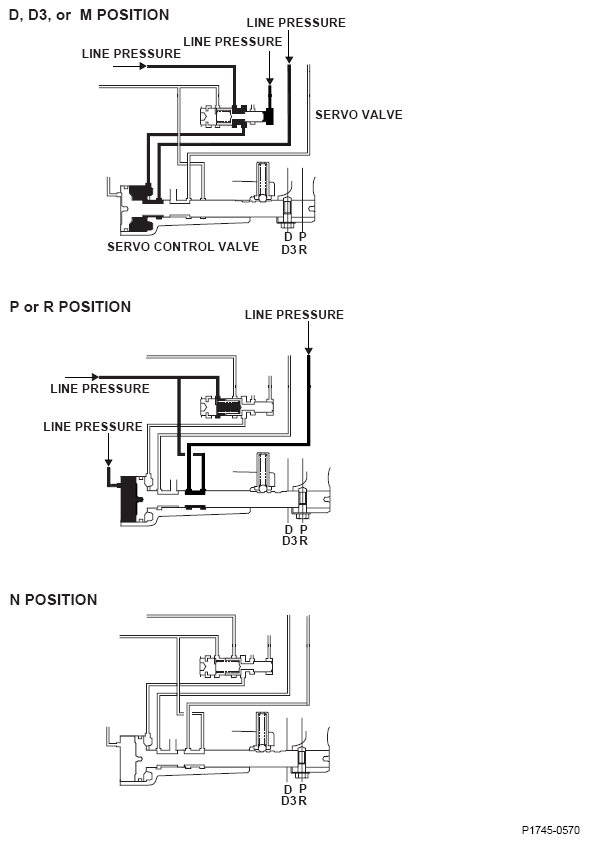 D, D3, or M POSITION

LINE PRESSURE
LINE PRESSURE
LINE PRESSURE
SERVO VALVE
SERVO CONTROL VALVE
D P
D3 R

P or R POSITION

LINE PRESSURE
LINE PRESSURE
LINE PRESSURE
D P
D3 R

N POSITION

D P
D3 R

P1745-0570