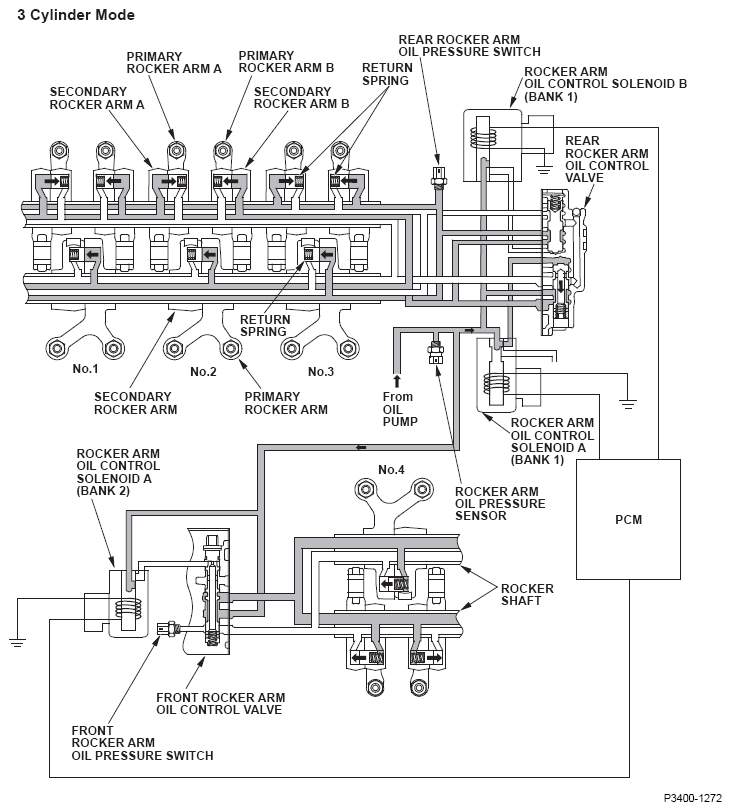 3 Cylinder Mode

PRIMARY ROCKER ARM A

PRIMARY ROCKER ARM B

SECONDARY ROCKER ARM A

SECONDARY ROCKER ARM B

RETURN SPRING

REAR ROCKER ARM OIL PRESSURE SWITCH

ROCKER ARM OIL CONTROL SOLENOID B (BANK 1)

REAR ROCKER ARM OIL CONTROL VALVE

RETURN SPRING

No.1

No.2

No.3

SECONDARY ROCKER ARM

PRIMARY ROCKER ARM

From OIL PUMP

ROCKER ARM OIL CONTROL SOLENOID A (BANK 1)

ROCKER ARM OIL CONTROL SOLENOID A (BANK 2)

No.4

ROCKER ARM OIL PRESSURE SENSOR

PCM

ROCKER SHAFT

FRONT ROCKER ARM OIL CONTROL VALVE

FRONT ROCKER ARM OIL PRESSURE SWITCH

P3400-1272