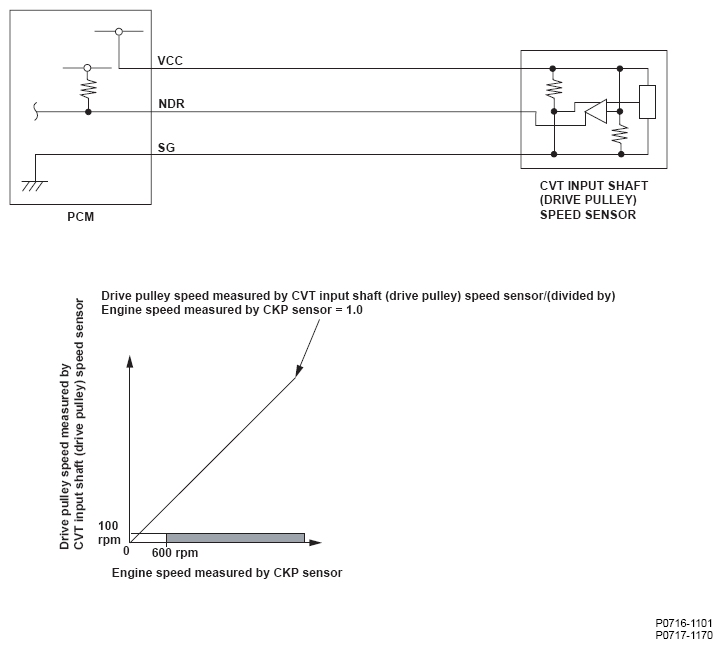 VCC
NDR
SG
PCM
CVT INPUT SHAFT (DRIVE PULLEY) SPEED SENSOR

Drive pulley speed measured by CVT input shaft (drive pulley) speed sensor/(divided by) Engine speed measured by CKP sensor = 1.0

Drive pulley speed measured by CVT input shaft (drive pulley) speed sensor

100 rpm
0
600 rpm

Engine speed measured by CKP sensor

P0716-1101
P0717-1170