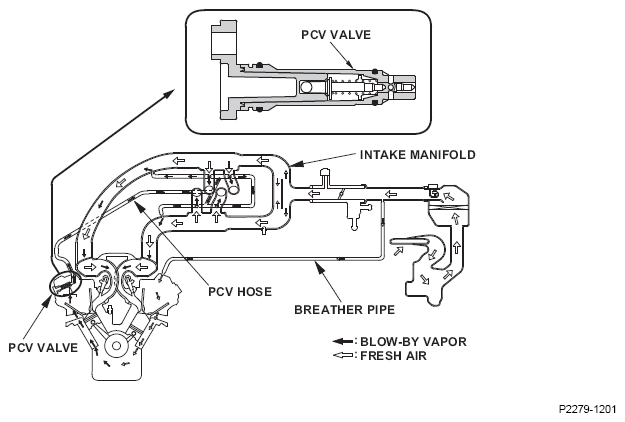 PCV VALVE

INTAKE MANIFOLD

PCV HOSE

BREATHER PIPE

PCV VALVE

: BLOW-BY VAPOR
: FRESH AIR

P2279-1201