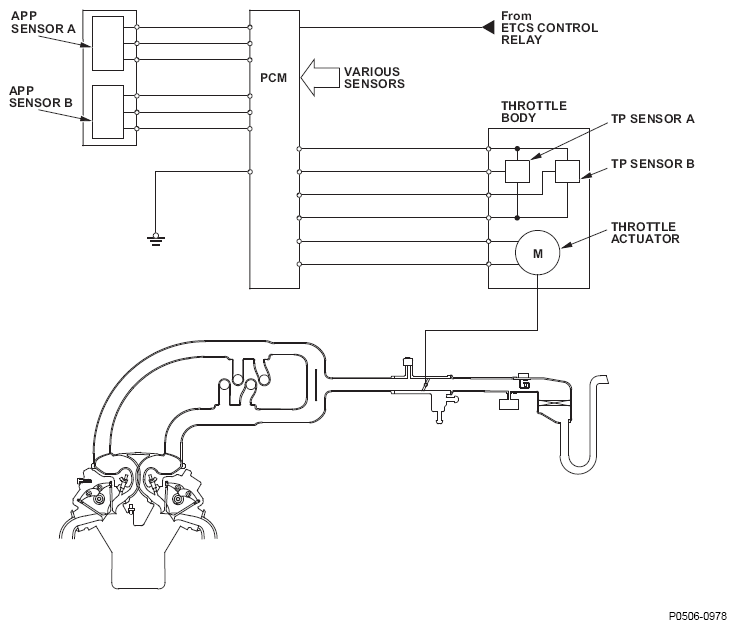 APP SENSOR A

APP SENSOR B

PCM

VARIOUS SENSORS

From ETCS CONTROL RELAY

THROTTLE BODY

TP SENSOR A

TP SENSOR B

THROTTLE ACTUATOR

M

P0506-0978