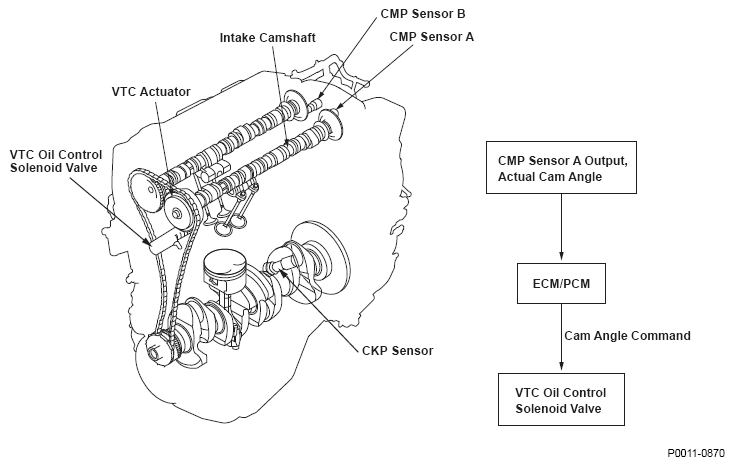 CMP Sensor B

Intake Camshaft

CMP Sensor A

VTC Actuator

VTC Oil Control Solenoid Valve

CKP Sensor

CMP Sensor A Output, Actual Cam Angle

ECM/PCM

Cam Angle Command

VTC Oil Control Solenoid Valve

P0011-0870