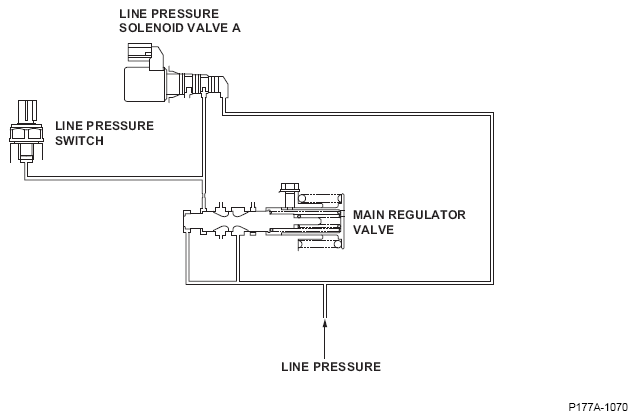 LINE PRESSURE
SOLENOID VALVE A

LINE PRESSURE
SWITCH

MAIN REGULATOR
VALVE

LINE PRESSURE

P177A-1070