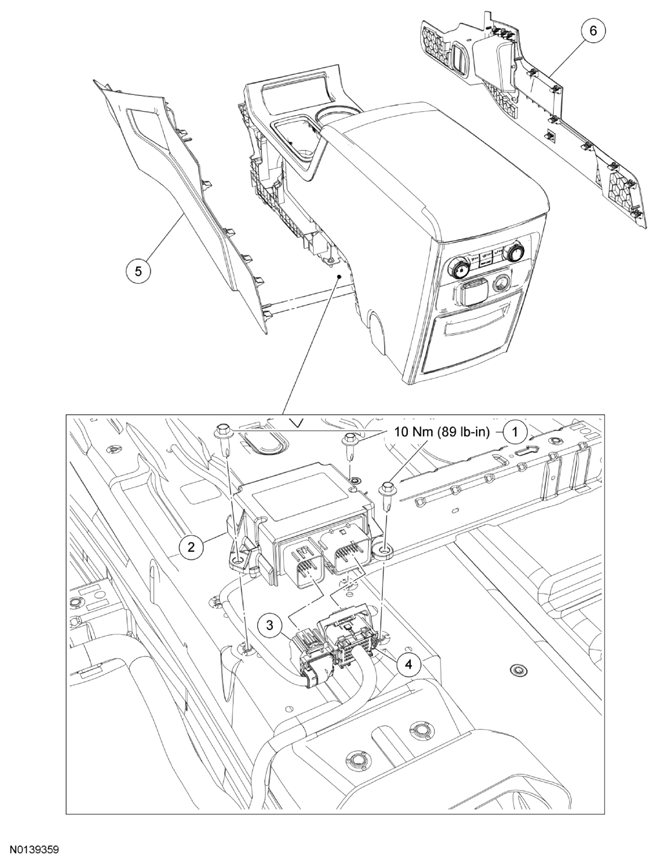 6

5

10 Nm (89 lb-in)

1

2

3

4

N0139359