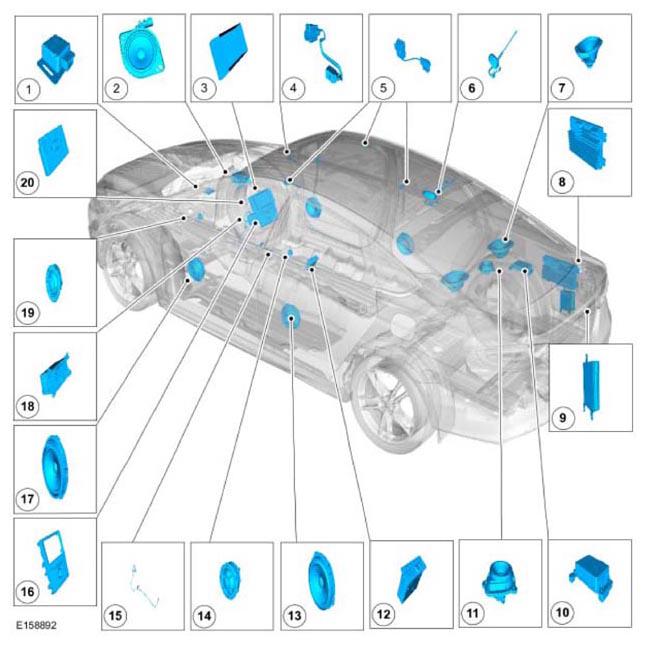 1
2
3
4
5
6
7
20
8
19
18
9
17
16
15
14
13
12
11
10
E158892