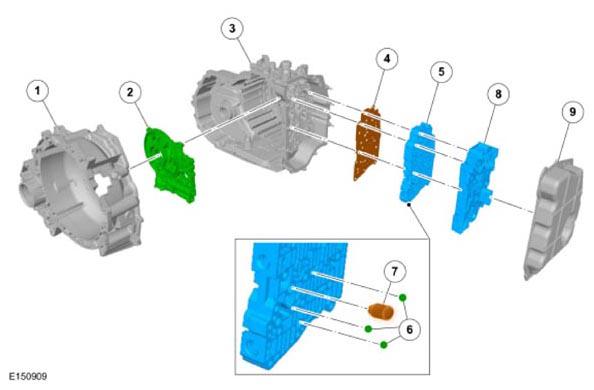 1
2
3
4
5
8
9
7
6
E150909