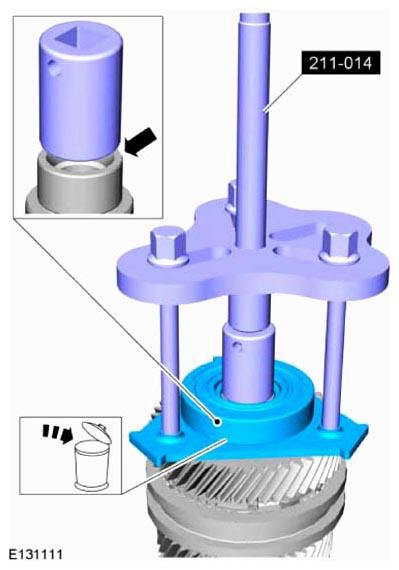 211-014

E131111