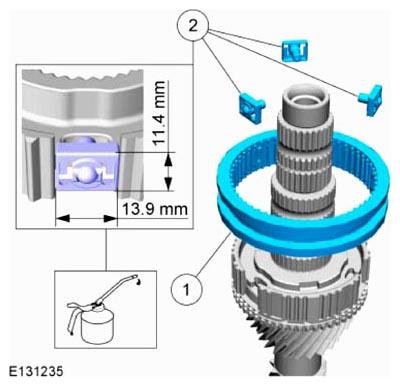 2

11.4 mm

13.9 mm

1

E131235