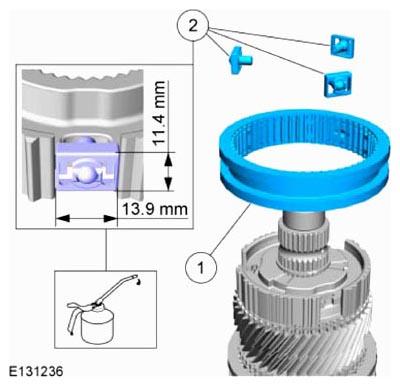 2

11.4 mm

13.9 mm

1

E131236