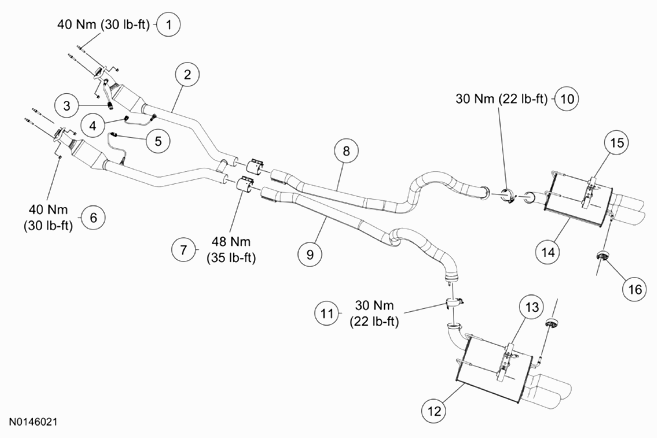 40 Nm (30 lb-ft) 1

2

3

4

5

40 Nm (30 lb-ft) 6

7 48 Nm (35 lb-ft)

8

9

30 Nm (22 lb-ft) 10

11 30 Nm (22 lb-ft)

12

13

14

15

16

N0146021