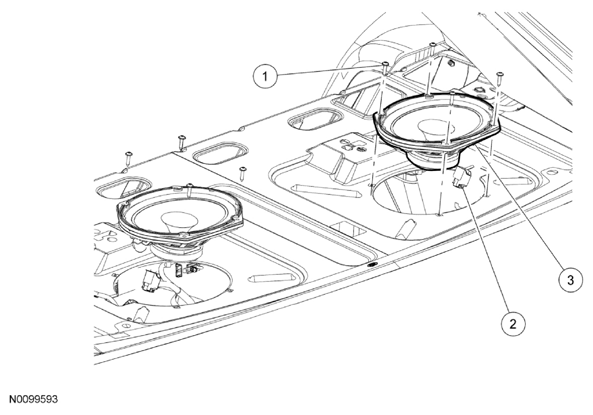 1
3
2
N0099593