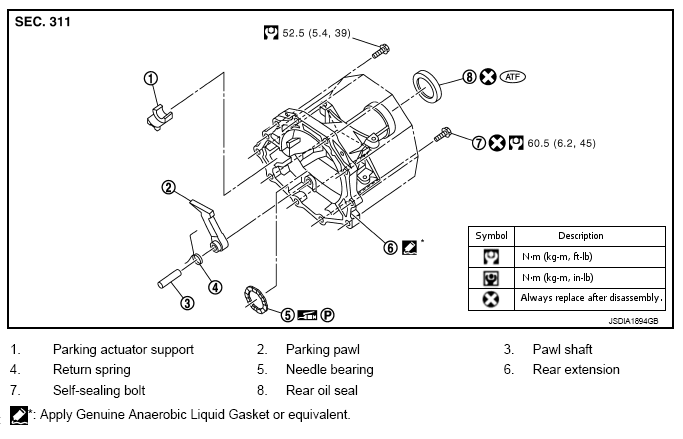 SEC. 311

52.5 (5.4, 39)

1

8 ATF

7 60.5 (6.2, 45)

2

6 *

4

3

5 P

| Symbol | Description |
|---|---|
|  | N·m (kg-m, ft-lb) |
|  | N·m (kg-m, in-lb) |
|  | Always replace after disassembly. |

JSDIA1894GB

1. Parking actuator support
2. Parking pawl
3. Pawl shaft
4. Return spring
5. Needle bearing
6. Rear extension
7. Self-sealing bolt
8. Rear oil seal

*: Apply Genuine Anaerobic Liquid Gasket or equivalent.