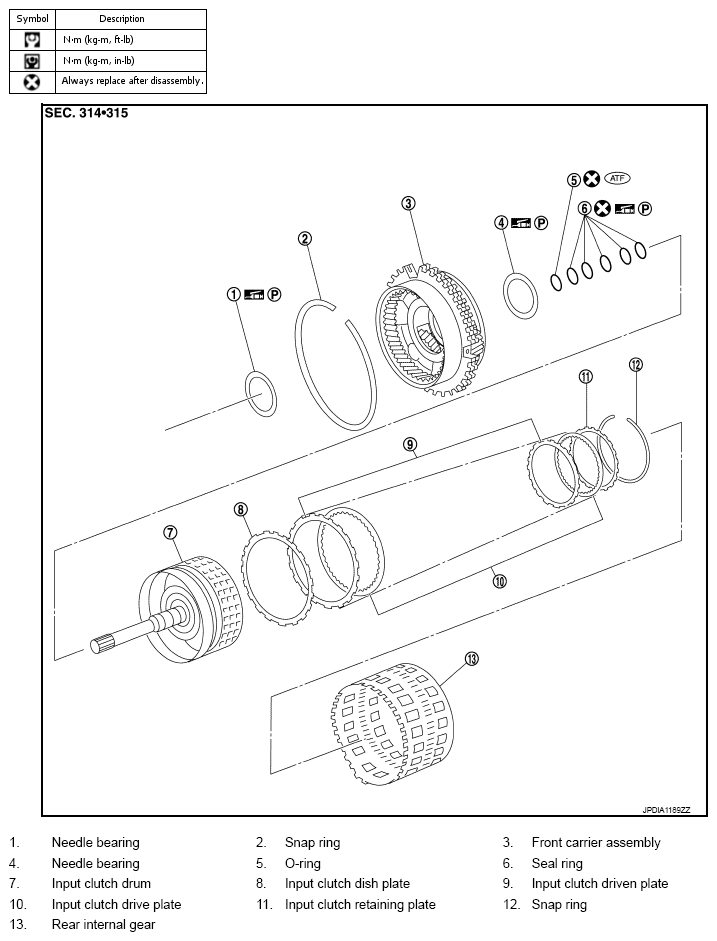 | Symbol | Description |
|---|---|
| | N·m (kg-m, ft-lb) |
| | N·m (kg-m, in-lb) |
| | Always replace after disassembly. |

SEC. 314•315

1 P
2
3
4 P
5 ATF
6 P
7
8
9
10
11
12
13

JPDIA1189ZZ

1. Needle bearing
2. Snap ring
3. Front carrier assembly
4. Needle bearing
5. O-ring
6. Seal ring
7. Input clutch drum
8. Input clutch dish plate
9. Input clutch driven plate
10. Input clutch drive plate
11. Input clutch retaining plate
12. Snap ring
13. Rear internal gear