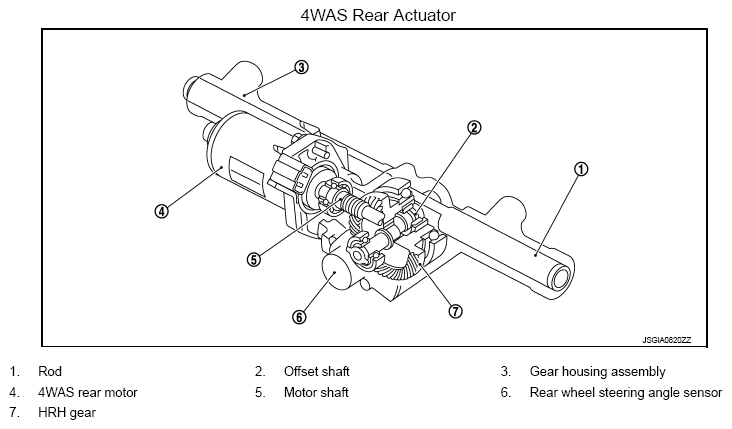 4WAS Rear Actuator

3
2
1
4
5
6
7

JSGIA0620ZZ

1. Rod
2. Offset shaft
3. Gear housing assembly
4. 4WAS rear motor
5. Motor shaft
6. Rear wheel steering angle sensor
7. HRH gear