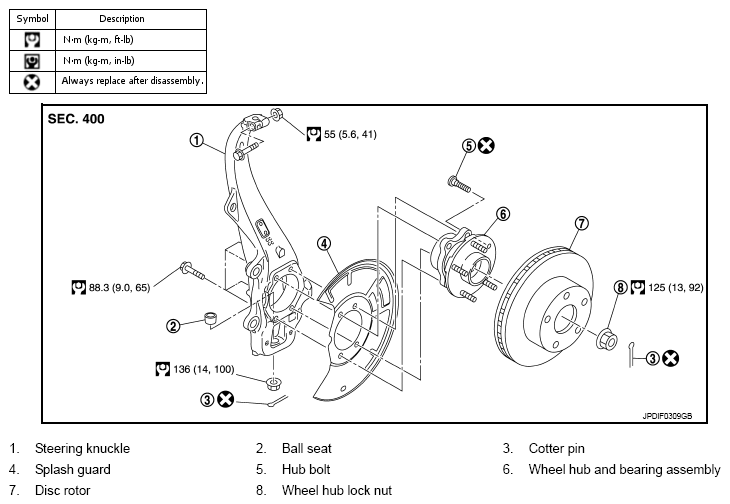 | Symbol | Description |
|---|---|
|  | N·m (kg-m, ft-lb) |
|  | N·m (kg-m, in-lb) |
|  | Always replace after disassembly. |

SEC. 400

1

55 (5.6, 41)

5

6

7

4

88.3 (9.0, 65)

8 125 (13, 92)

2

3

136 (14, 100)

3

JPDIF0309GB

1. Steering knuckle
2. Ball seat
3. Cotter pin
4. Splash guard
5. Hub bolt
6. Wheel hub and bearing assembly
7. Disc rotor
8. Wheel hub lock nut