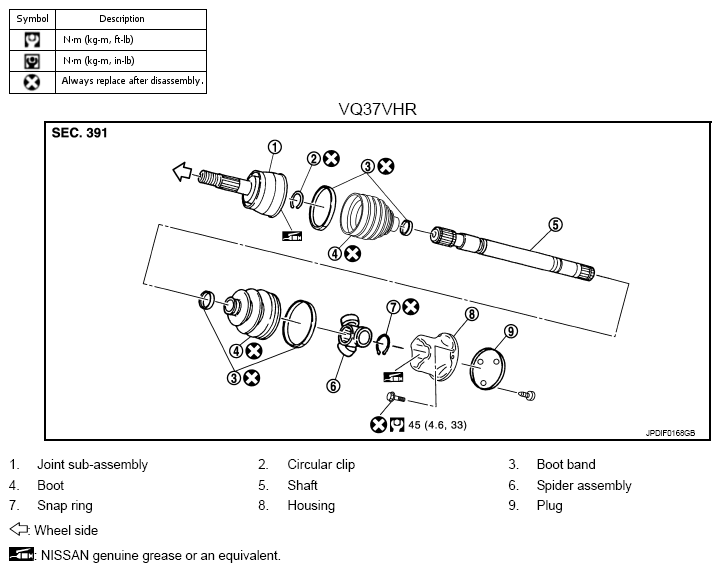 | Symbol | Description |
|---|---|
| | N·m (kg-m, ft-lb) |
| | N·m (kg-m, in-lb) |
| | Always replace after disassembly. |

VQ37VHR

SEC. 391

1
2
3
4
5
4
3
6
7
8
9

45 (4.6, 33)

JPDIF0168GB

1. Joint sub-assembly
2. Circular clip
3. Boot band
4. Boot
5. Shaft
6. Spider assembly
7. Snap ring
8. Housing
9. Plug

: Wheel side

: NISSAN genuine grease or an equivalent.