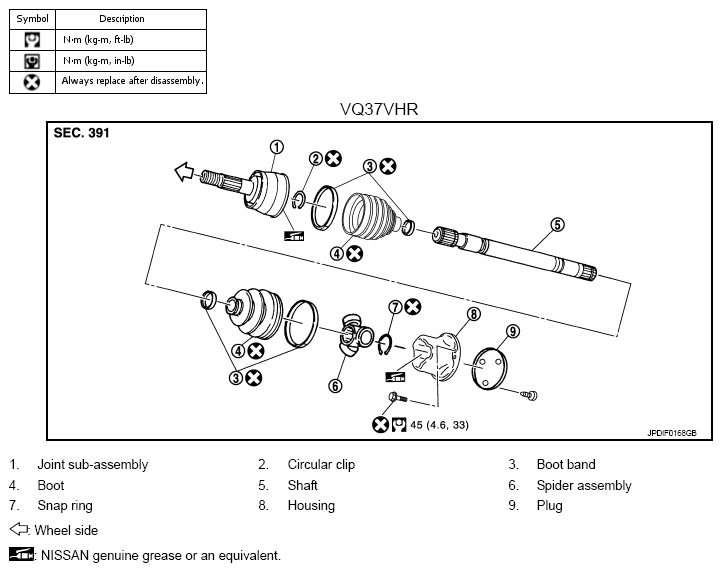 | Symbol | Description |
|---|---|
| | N·m (kg-m, ft-lb) |
| | N·m (kg-m, in-lb) |
| | Always replace after disassembly. |

VQ37VHR

SEC. 391

1
2
3
4
5
4
3
6
7
8
9
45 (4.6, 33)

JPDIF0168GB

1. Joint sub-assembly
2. Circular clip
3. Boot band
4. Boot
5. Shaft
6. Spider assembly
7. Snap ring
8. Housing
9. Plug

: Wheel side

: NISSAN genuine grease or an equivalent.