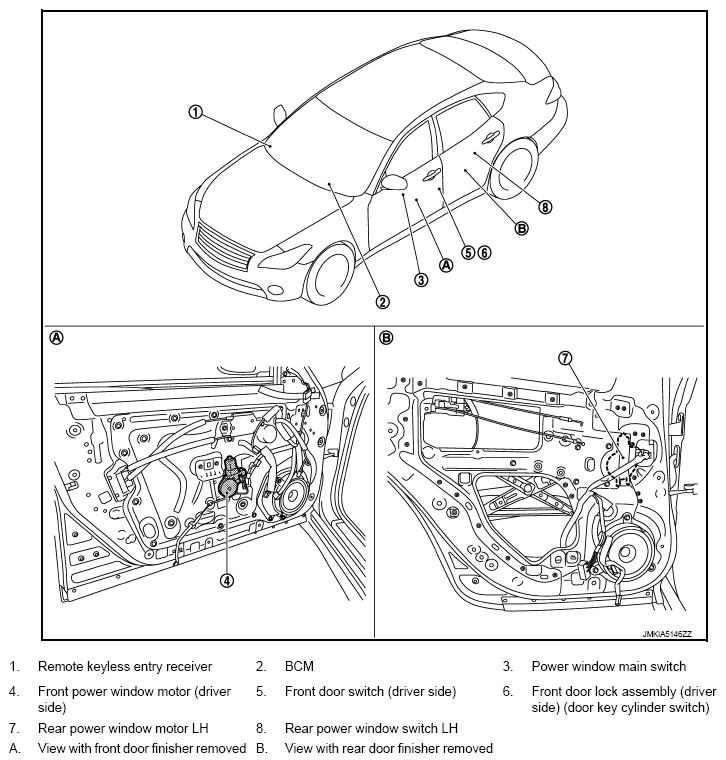 ①
⑧
Ⓑ
⑤⑥
Ⓐ
③
②
Ⓐ
④
Ⓑ
⑦
JMKIA5146ZZ

1. Remote keyless entry receiver
2. BCM
3. Power window main switch
4. Front power window motor (driver side)
5. Front door switch (driver side)
6. Front door lock assembly (driver side) (door key cylinder switch)
7. Rear power window motor LH
8. Rear power window switch LH
A. View with front door finisher removed
B. View with rear door finisher removed