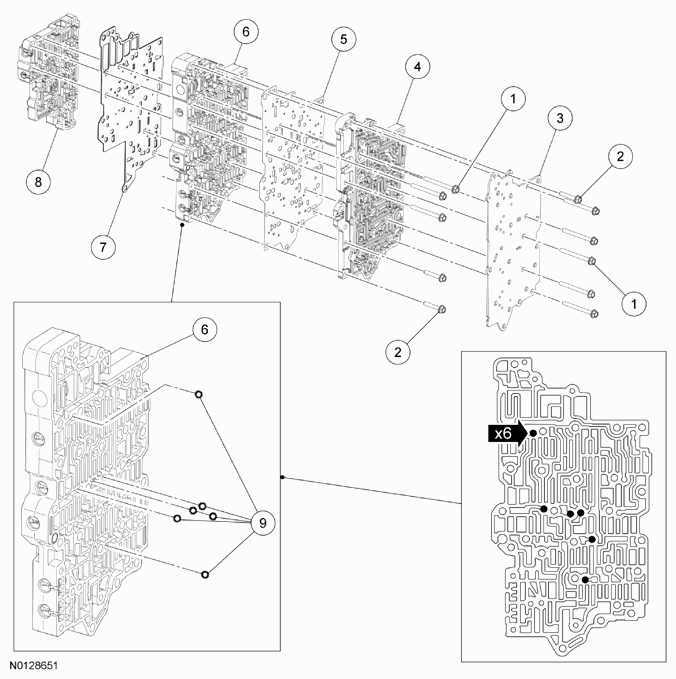 6
5
4
1
3
2
8
7
1
2
6
9
x6
N0128651