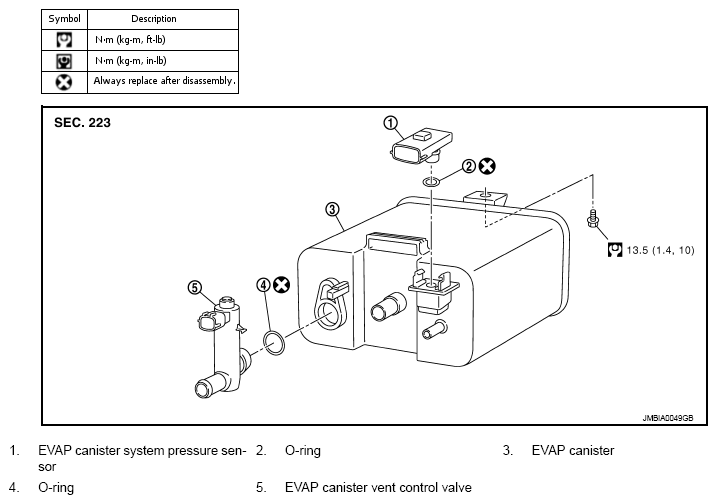 | Symbol | Description |
|---|---|
|  | N·m (kg-m, ft-lb) |
|  | N·m (kg-m, in-lb) |
|  | Always replace after disassembly. |

SEC. 223

1

2

3

4

5

13.5 (1.4, 10)

JMBIA0049GB

1. EVAP canister system pressure sensor
2. O-ring
3. EVAP canister
4. O-ring
5. EVAP canister vent control valve