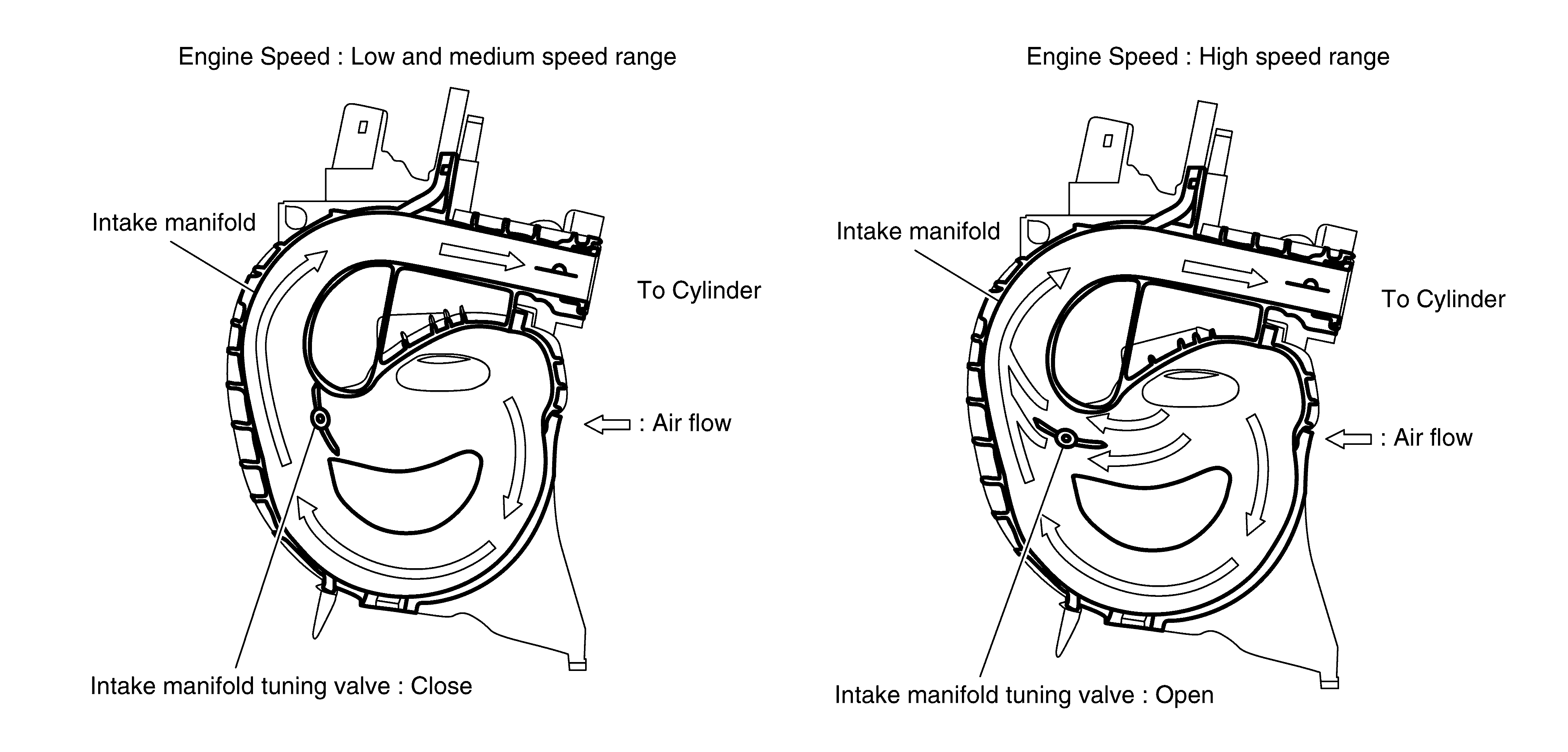 Engine Speed : Low and medium speed range

Intake manifold

To Cylinder

: Air flow

Intake manifold tuning valve : Close

Engine Speed : High speed range

Intake manifold

To Cylinder

: Air flow

Intake manifold tuning valve : Open