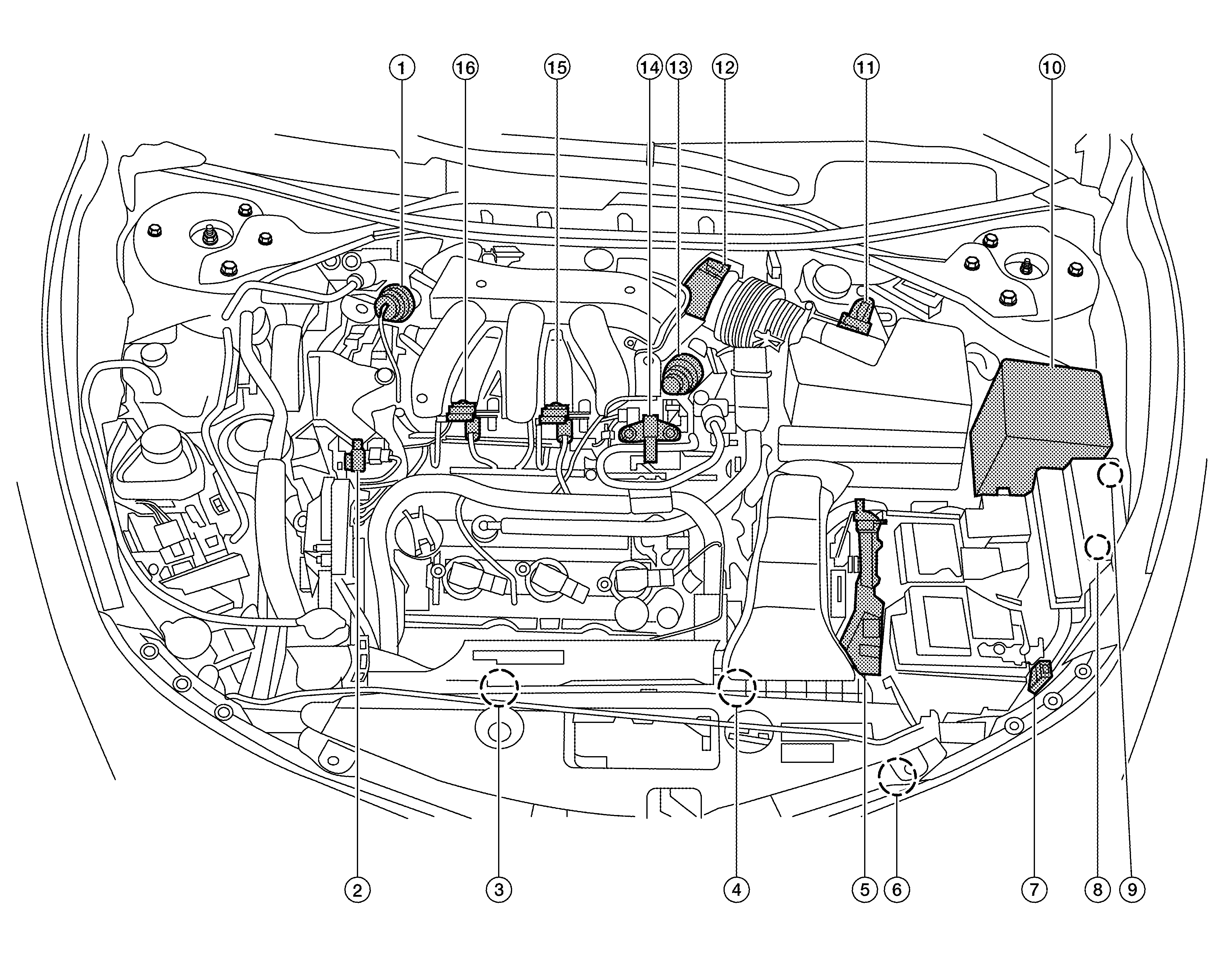 1
16
15
14
13
12
11
10
2
3
4
5
6
7
8
9