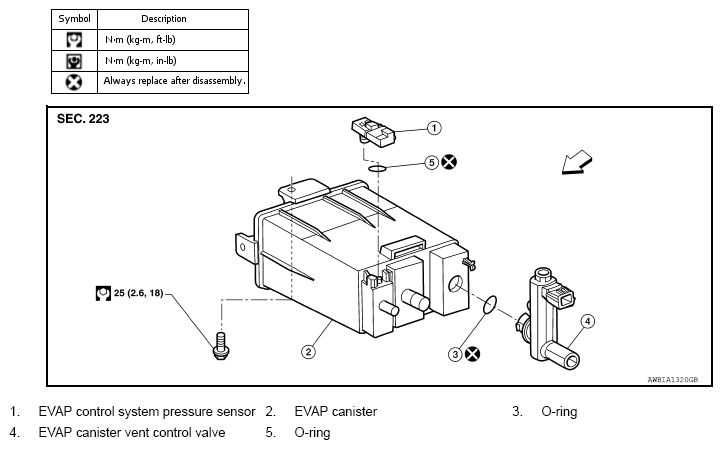 | Symbol | Description |
|---|---|
|  | N·m (kg-m, ft-lb) |
|  | N·m (kg-m, in-lb) |
|  | Always replace after disassembly. |

SEC. 223

1

5

25 (2.6, 18)

2

3

4

AWBIA1320GB

1. EVAP control system pressure sensor 2. EVAP canister 3. O-ring
4. EVAP canister vent control valve 5. O-ring