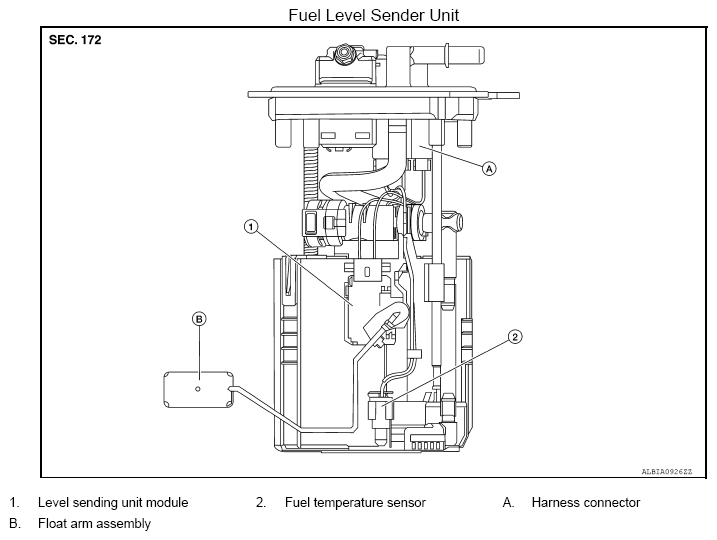 Fuel Level Sender Unit

SEC. 172

A

1

B

2

ALBIA0926ZZ

1. Level sending unit module
2. Fuel temperature sensor
A. Harness connector
B. Float arm assembly