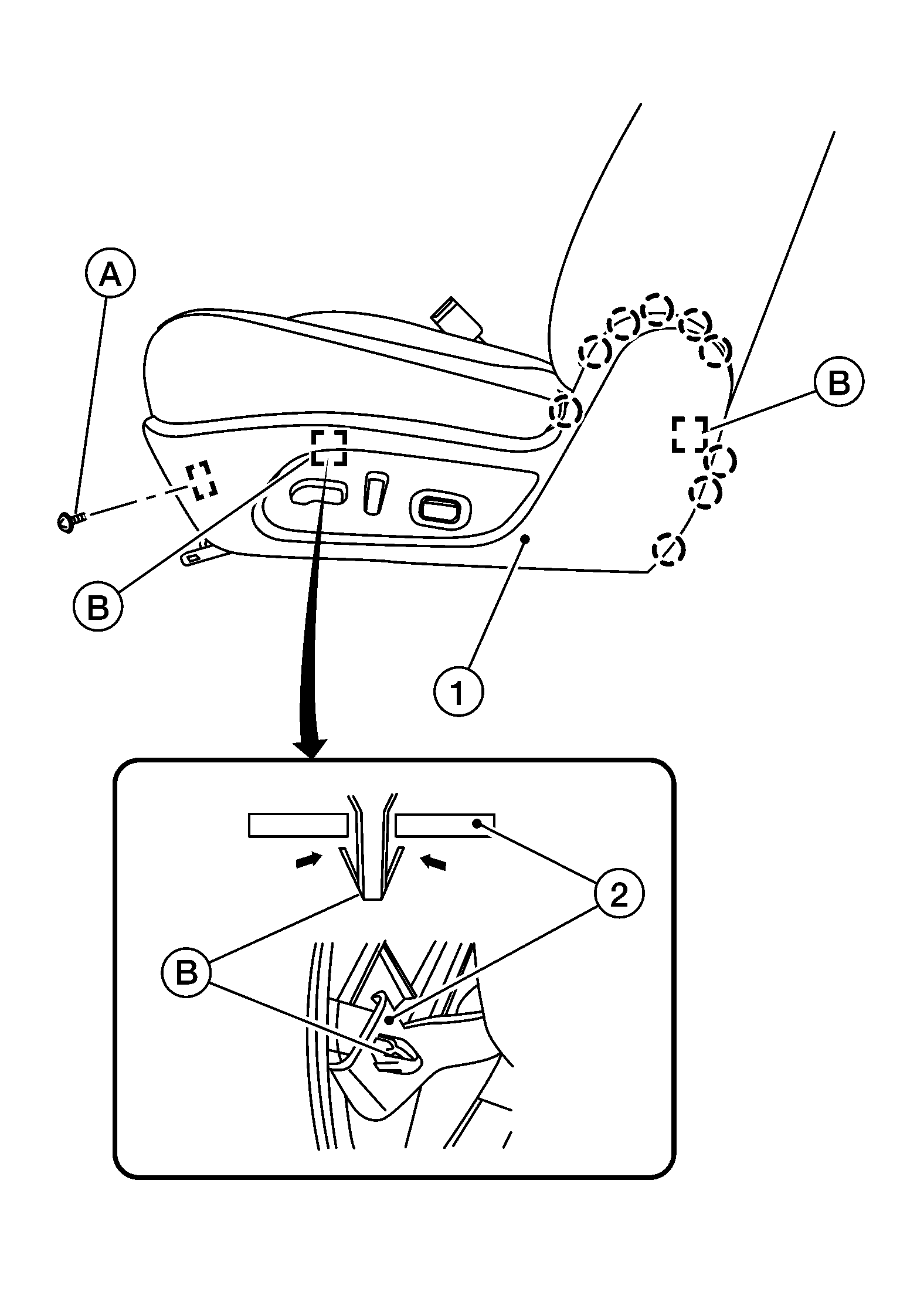 A

B

B

1

2

B