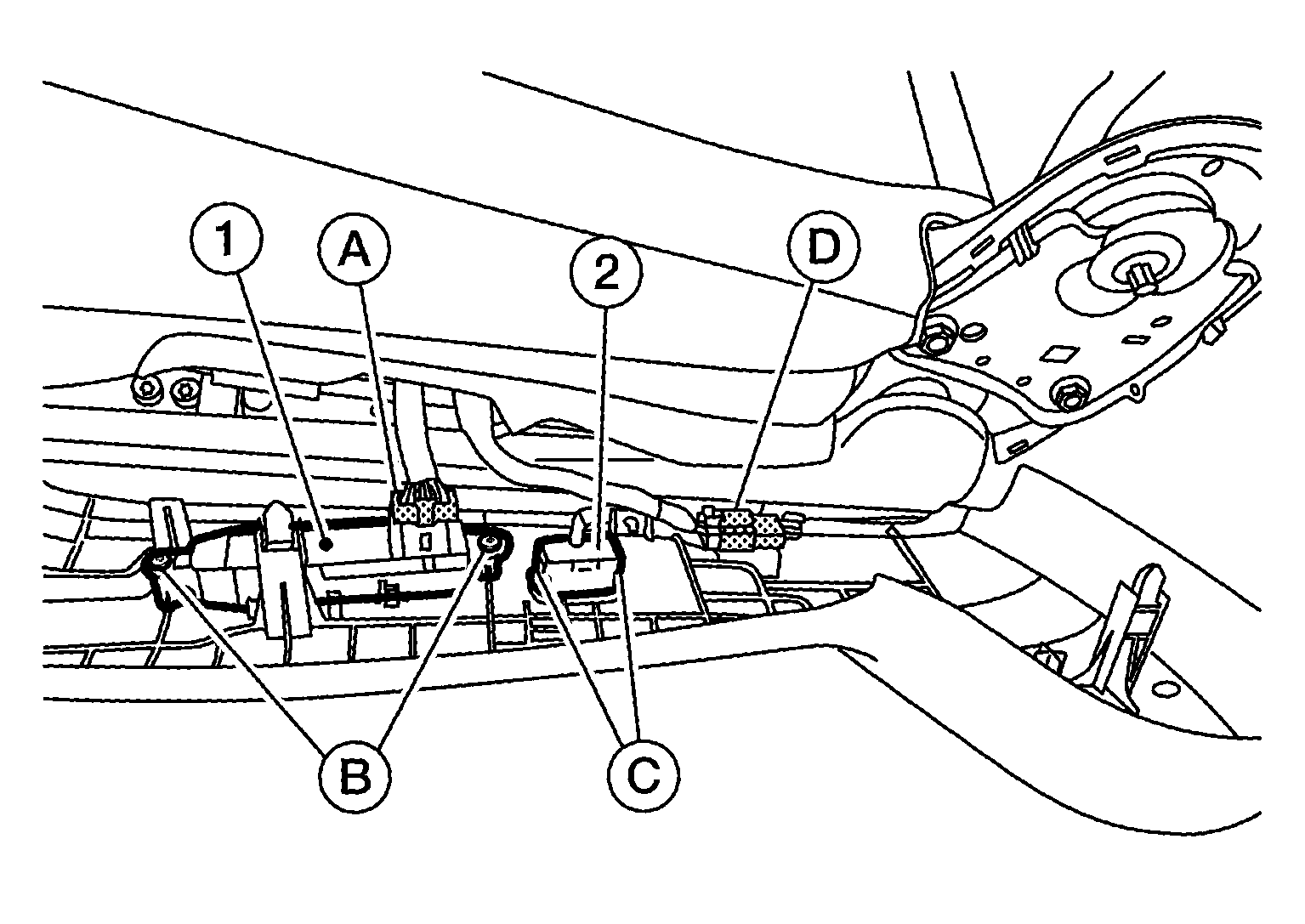 1
A
2
D
B
C