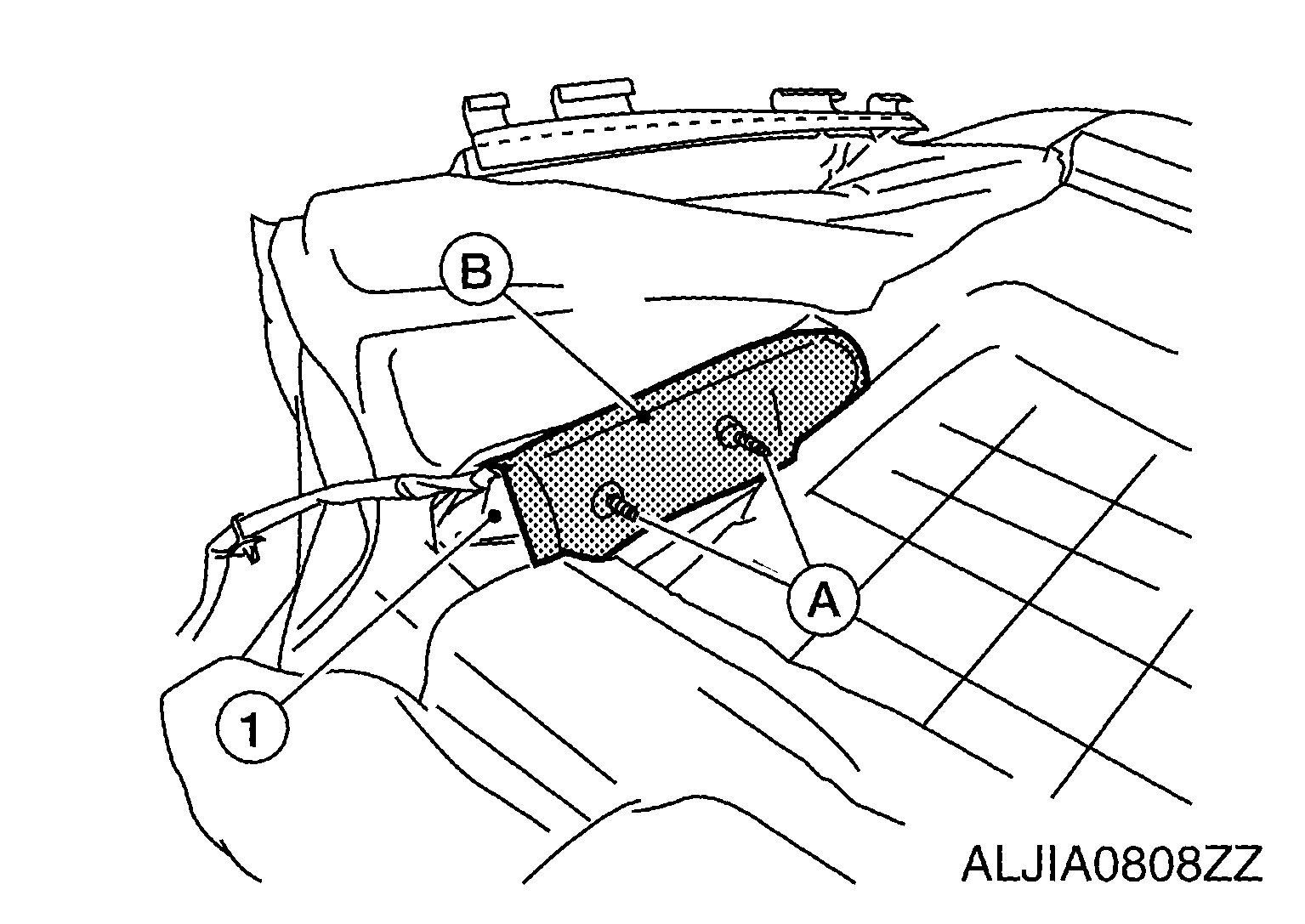 B
A
1
ALJIA0808ZZ