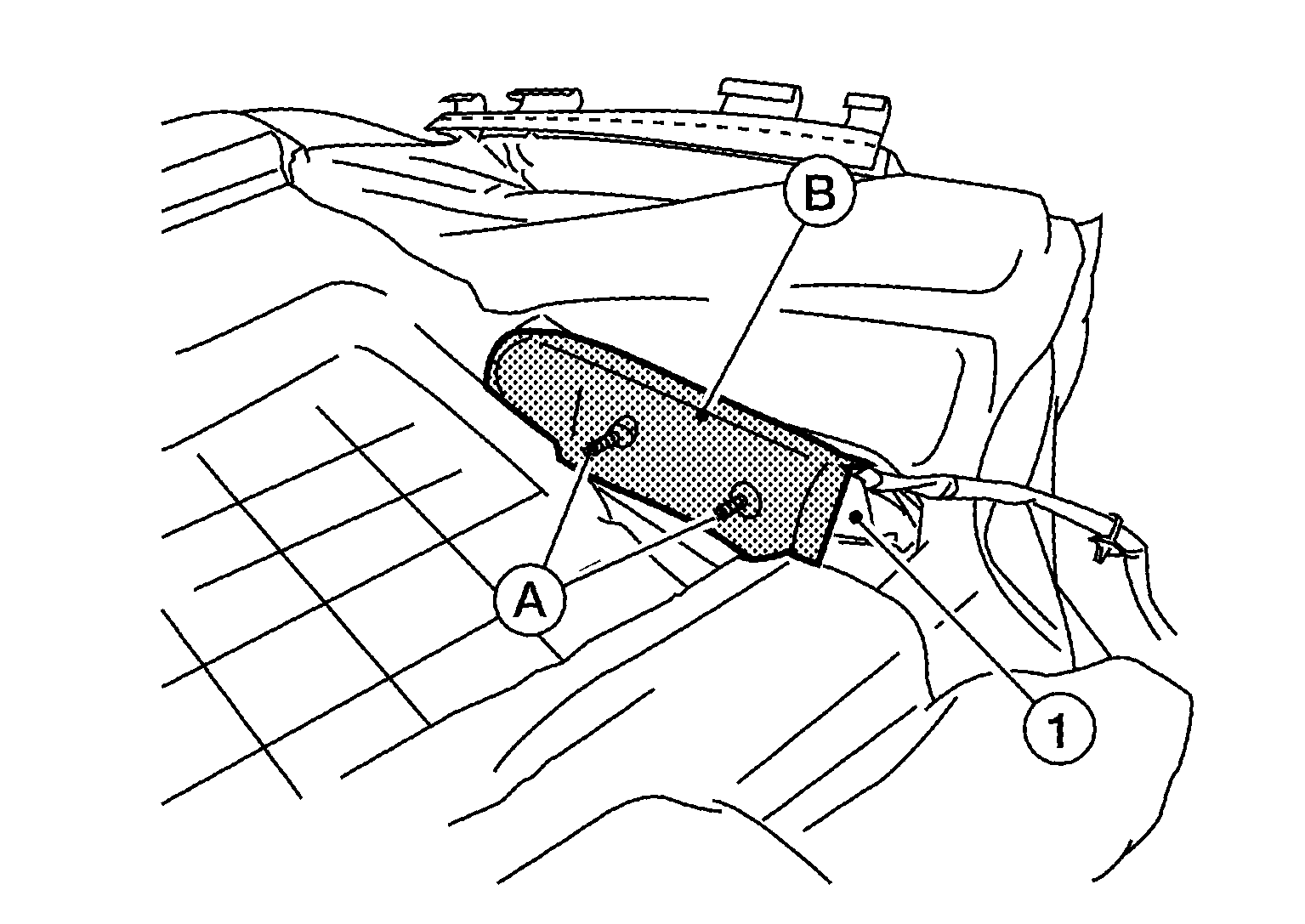 B
A
1