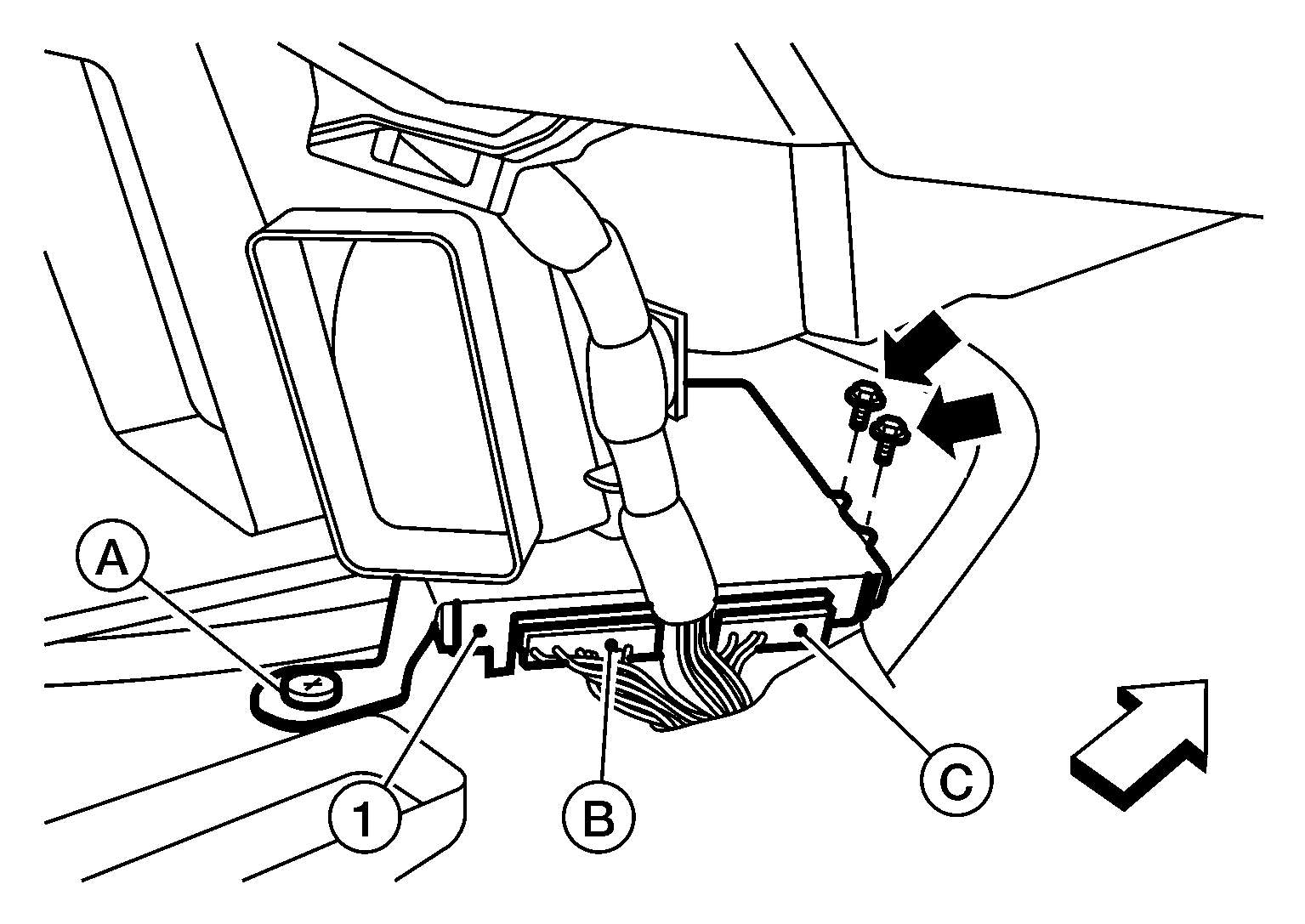 A
1
B
C