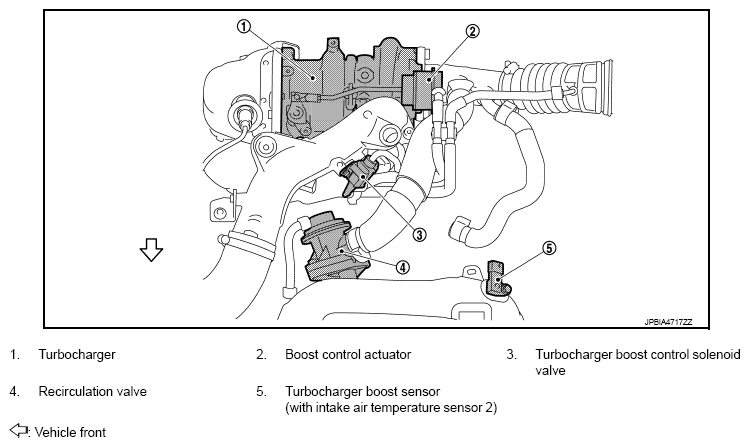 1
2
3
4
5
JPBIA4717ZZ

1. Turbocharger

2. Boost control actuator

3. Turbocharger boost control solenoid valve

4. Recirculation valve

5. Turbocharger boost sensor (with intake air temperature sensor 2)

: Vehicle front